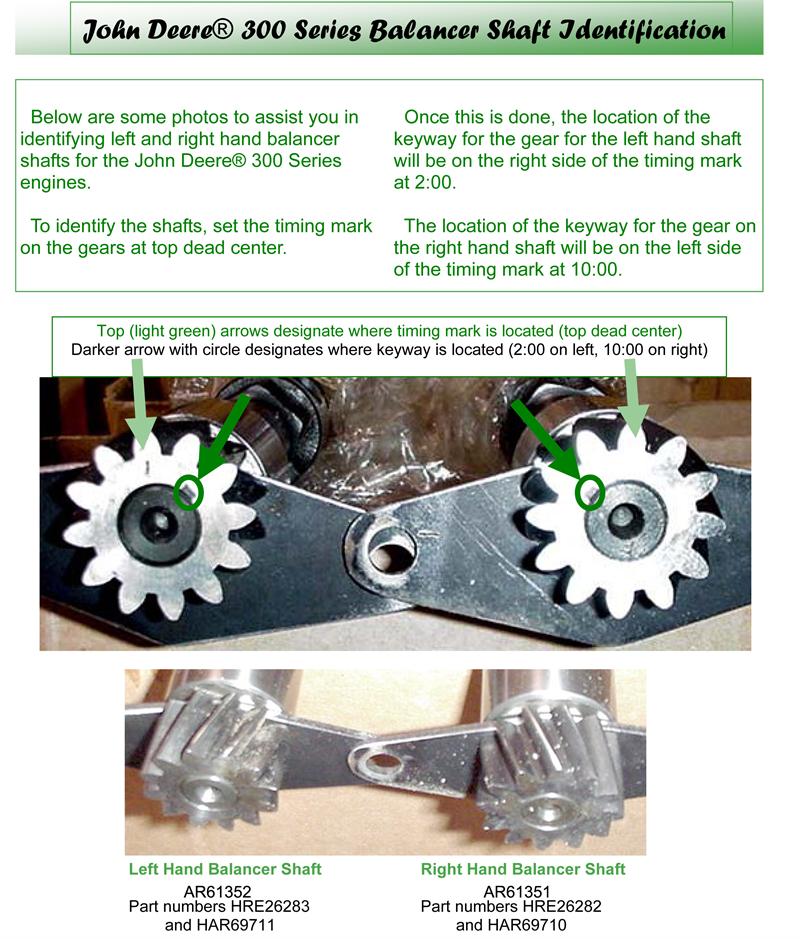 John Deere® 300 Series Balancer Shaft Identification

Below are some photos to assist you in identifying left and right hand balancer shafts for the John Deere® 300 Series engines.

To identify the shafts, set the timing mark on the gears at top dead center.

Once this is done, the location of the keyway for the gear for the left hand shaft will be on the right side of the timing mark at 2:00.

The location of the keyway for the gear on the right hand shaft will be on the left side of the timing mark at 10:00.

Top (light green) arrows designate where timing mark is located (top dead center)
Darker arrow with circle designates where keyway is located (2:00 on left, 10:00 on right)

Left Hand Balancer Shaft
AR61352
Part numbers HRE26283 and HAR69711

Right Hand Balancer Shaft
AR61351
Part numbers HRE26282 and HAR69710